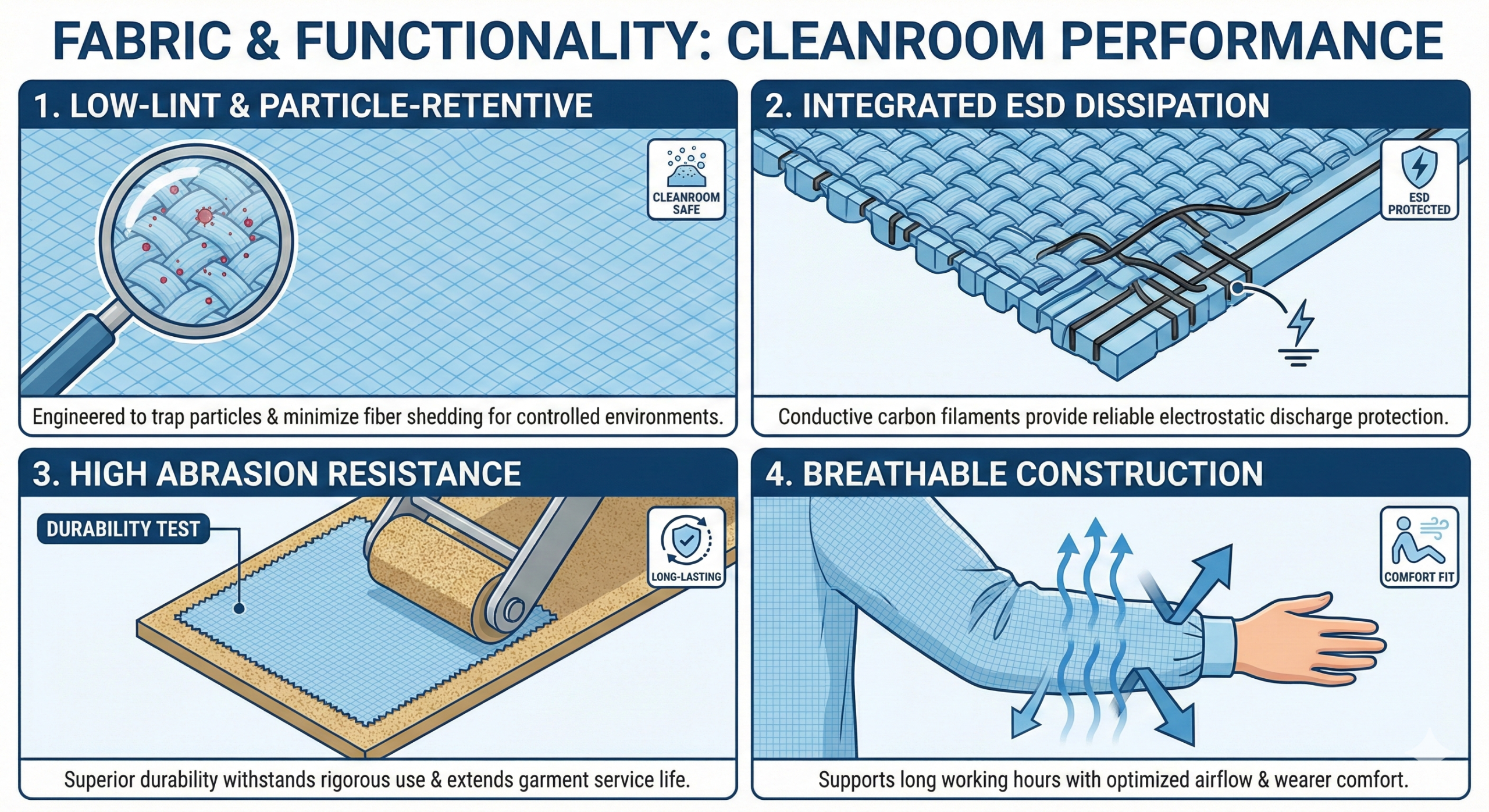 FABRIC & FUNCTIONALITY: CLEANROOM PERFORMANCE

1. LOW-LINT & PARTICLE-RETENTIVE

CLEANROOM SAFE

Engineered to trap particles & minimize fiber shedding for controlled environments.

2. INTEGRATED ESD DISSIPATION

ESD PROTECTED

Conductive carbon filaments provide reliable electrostatic discharge protection.

3. HIGH ABRASION RESISTANCE

DURABILITY TEST

LONG-LASTING

Superior durability withstands rigorous use & extends garment service life.

4. BREATHABLE CONSTRUCTION

COMFORT FIT

Supports long working hours with optimized airflow & wearer comfort.